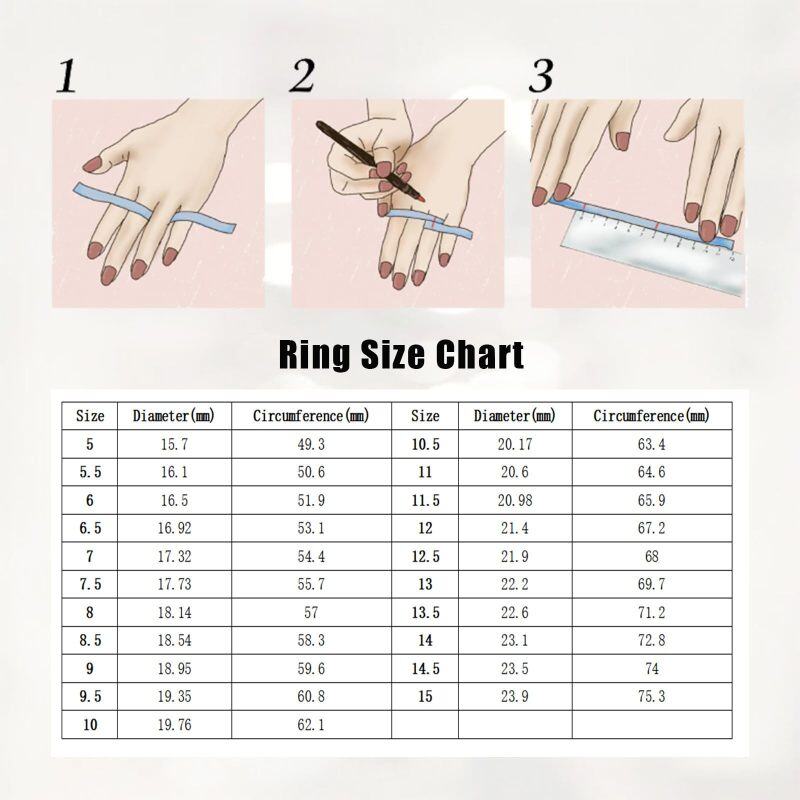 1

2

3

Ring Size Chart

| Size | Diameter(mm) | Circumference(mm) | Size | Diameter(mm) | Circumference(mm) |
|---|---|---|---|---|---|
| 5 | 15.7 | 49.3 | 10.5 | 20.17 | 63.4 |
| 5.5 | 16.1 | 50.6 | 11 | 20.6 | 64.6 |
| 6 | 16.5 | 51.9 | 11.5 | 20.98 | 65.9 |
| 6.5 | 16.92 | 53.1 | 12 | 21.4 | 67.2 |
| 7 | 17.32 | 54.4 | 12.5 | 21.9 | 68 |
| 7.5 | 17.73 | 55.7 | 13 | 22.2 | 69.7 |
| 8 | 18.14 | 57 | 13.5 | 22.6 | 71.2 |
| 8.5 | 18.54 | 58.3 | 14 | 23.1 | 72.8 |
| 9 | 18.95 | 59.6 | 14.5 | 23.5 | 74 |
| 9.5 | 19.35 | 60.8 | 15 | 23.9 | 75.3 |
| 10 | 19.76 | 62.1 | | | |