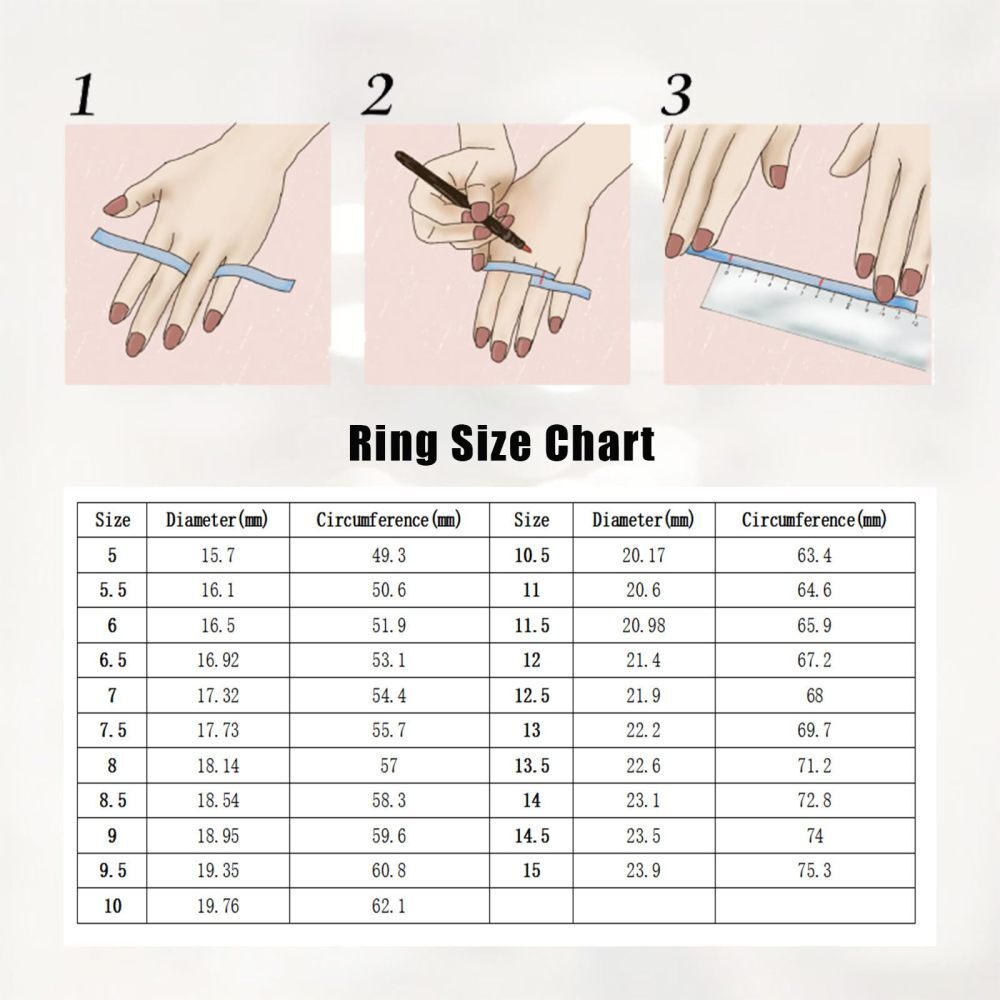 1

2

3

Ring Size Chart

| Size | Diameter(mm) | Circumference(mm) | Size | Diameter(mm) | Circumference(mm) |
|---|---|---|---|---|---|
| 5 | 15.7 | 49.3 | 10.5 | 20.17 | 63.4 |
| 5.5 | 16.1 | 50.6 | 11 | 20.6 | 64.6 |
| 6 | 16.5 | 51.9 | 11.5 | 20.98 | 65.9 |
| 6.5 | 16.92 | 53.1 | 12 | 21.4 | 67.2 |
| 7 | 17.32 | 54.4 | 12.5 | 21.9 | 68 |
| 7.5 | 17.73 | 55.7 | 13 | 22.2 | 69.7 |
| 8 | 18.14 | 57 | 13.5 | 22.6 | 71.2 |
| 8.5 | 18.54 | 58.3 | 14 | 23.1 | 72.8 |
| 9 | 18.95 | 59.6 | 14.5 | 23.5 | 74 |
| 9.5 | 19.35 | 60.8 | 15 | 23.9 | 75.3 |
| 10 | 19.76 | 62.1 | | | |