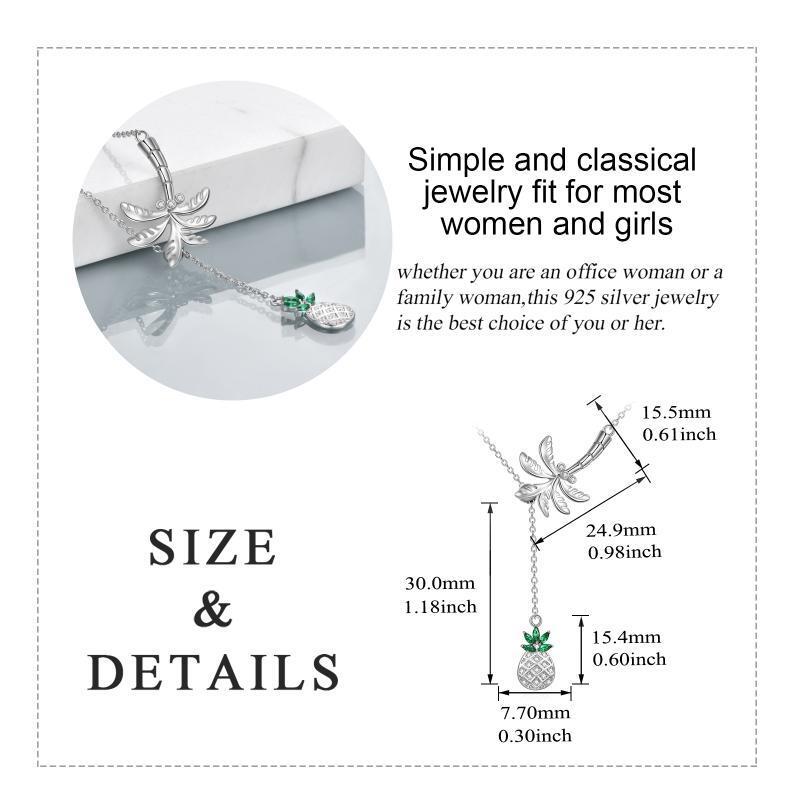 Simple and classical jewelry fit for most women and girls

whether you are an office woman or a family woman,this 925 silver jewelry is the best choice of you or her.

SIZE
&
DETAILS

15.5mm
0.61inch

24.9mm
0.98inch

30.0mm
1.18inch

15.4mm
0.60inch

7.70mm
0.30inch