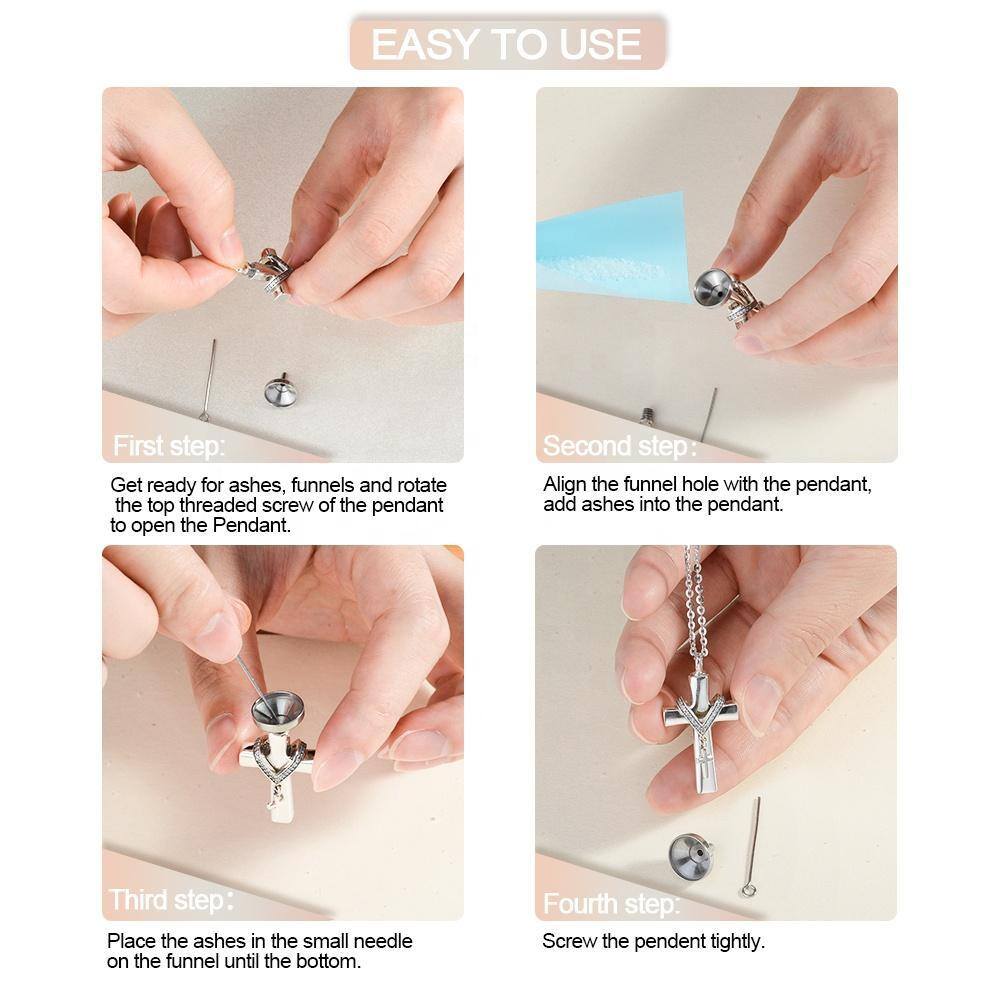 EASY TO USE

First step:

Get ready for ashes, funnels and rotate the top threaded screw of the pendant to open the Pendant.

Second step:

Align the funnel hole with the pendant, add ashes into the pendant.

Third step:

Place the ashes in the small needle on the funnel until the bottom.

Fourth step:

Screw the pendent tightly.