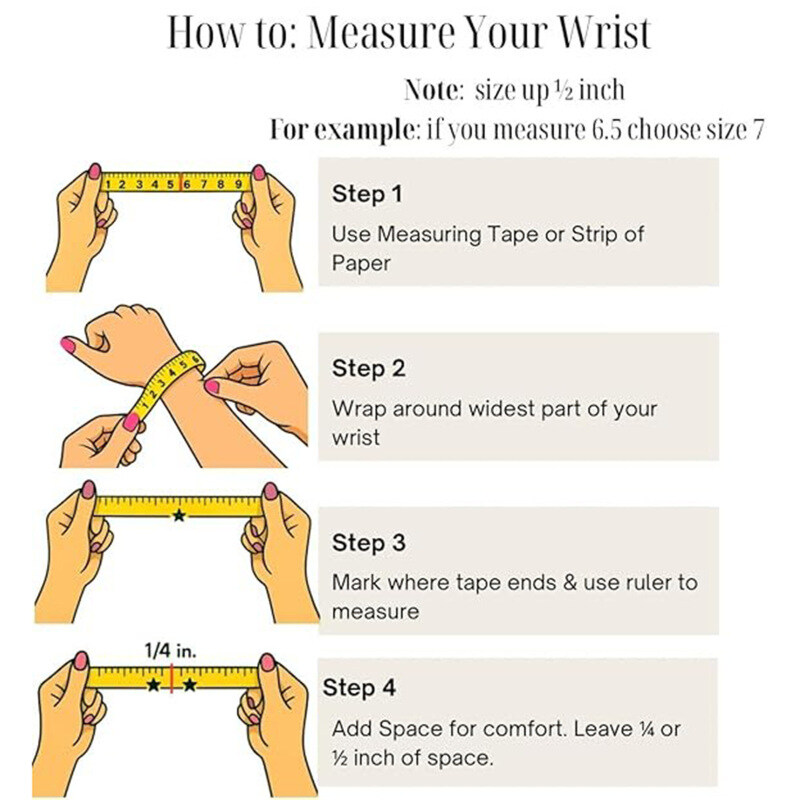 How to: Measure Your Wrist

Note: size up ½ inch
For example: if you measure 6.5 choose size 7

1 2 3 4 5 6 7 8 9

Step 1
Use Measuring Tape or Strip of Paper

1 2 3 4 5 6

Step 2
Wrap around widest part of your wrist

Step 3
Mark where tape ends & use ruler to measure

1/4 in.

Step 4
Add Space for comfort. Leave ¼ or ½ inch of space.